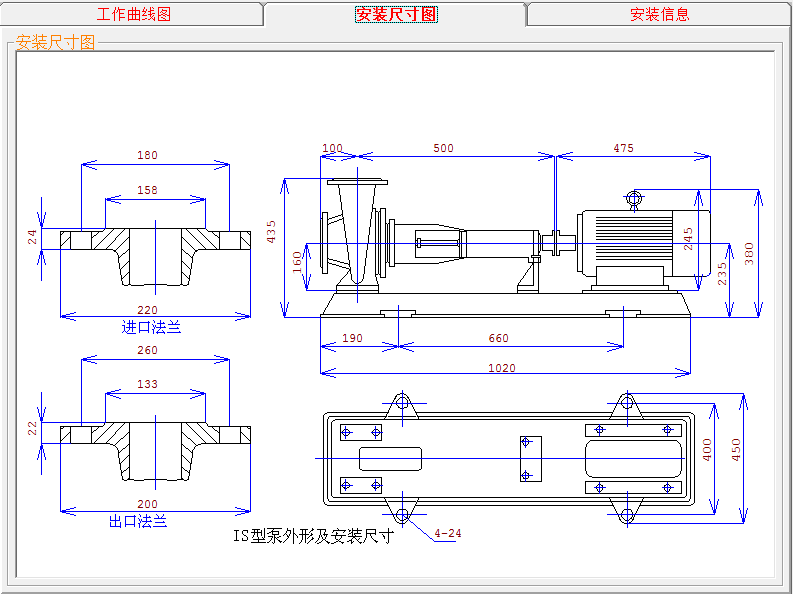 工作曲线图
安装尺寸图
安装信息

安装尺寸图

180
158
24
220
进口法兰

260
133
22
200
出口法兰

100
500
475
435
160
245
235
380
190
660
1020

400
450
4-24

IS型泵外形及安装尺寸