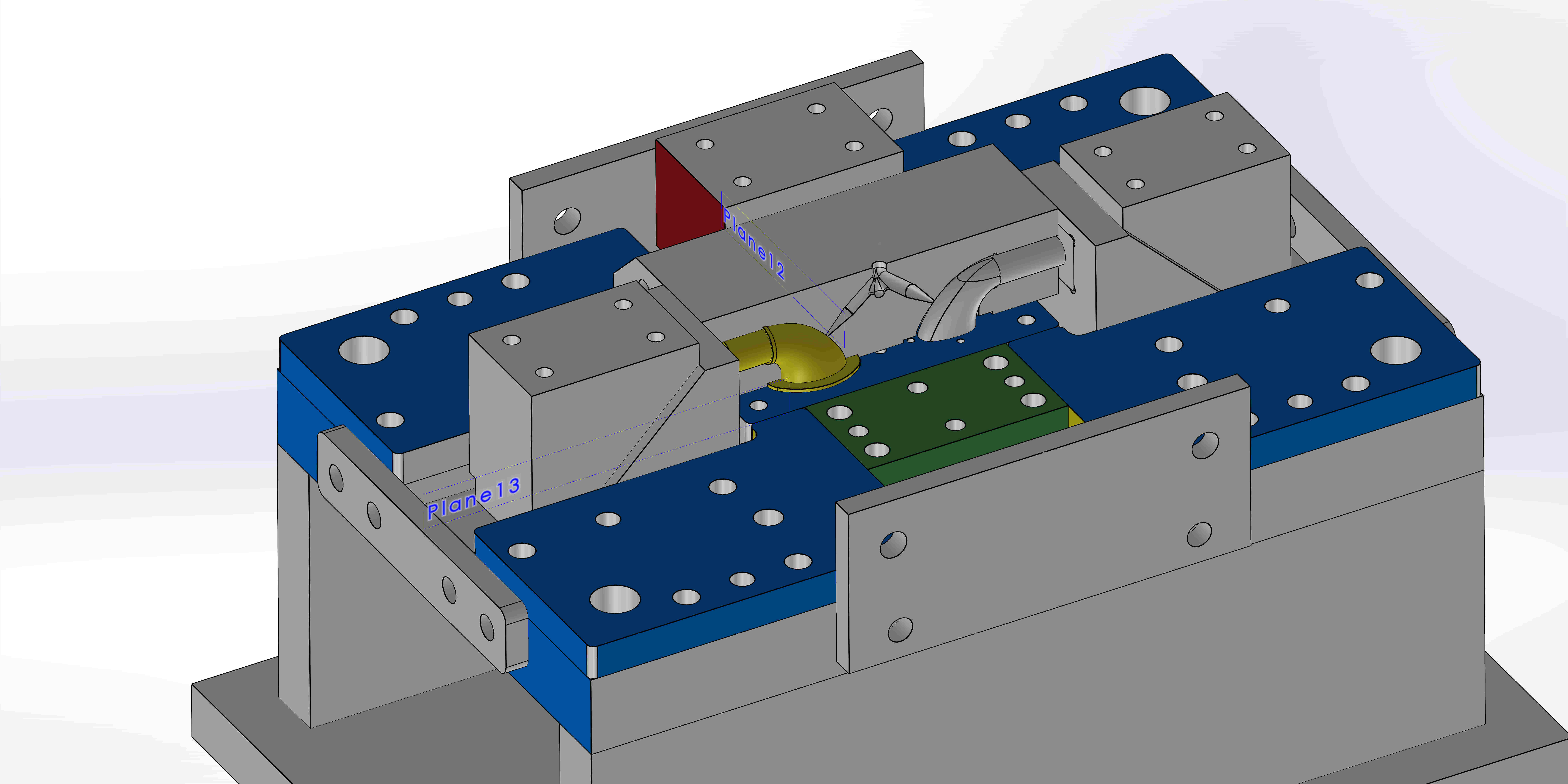 Plane12

Plane13