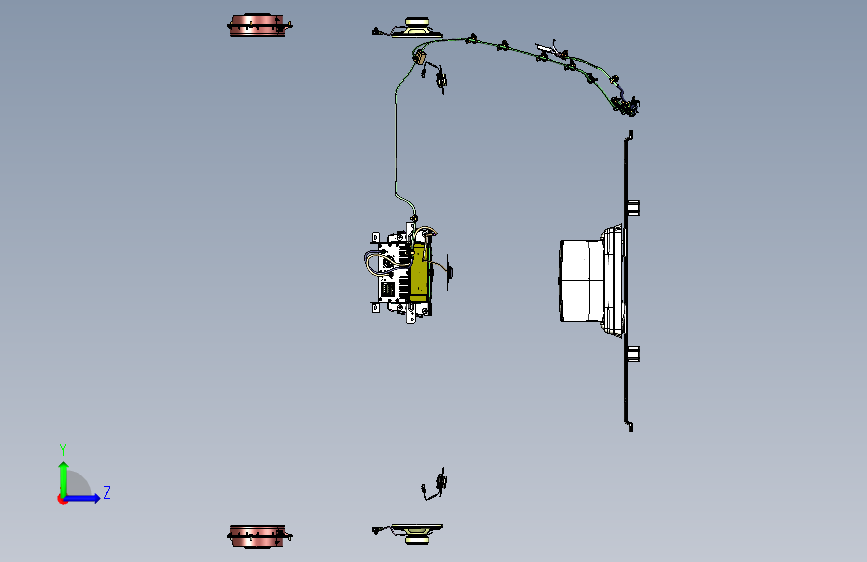 Y
Z