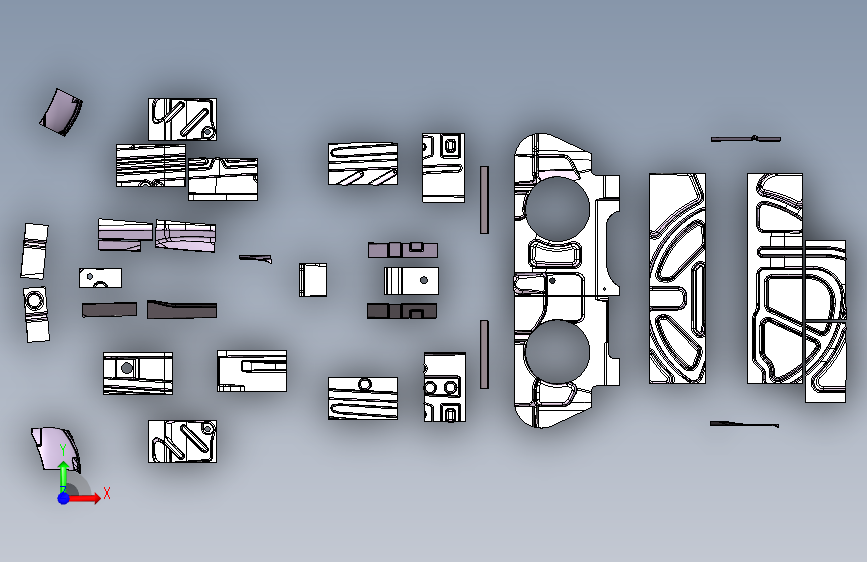 Y
X