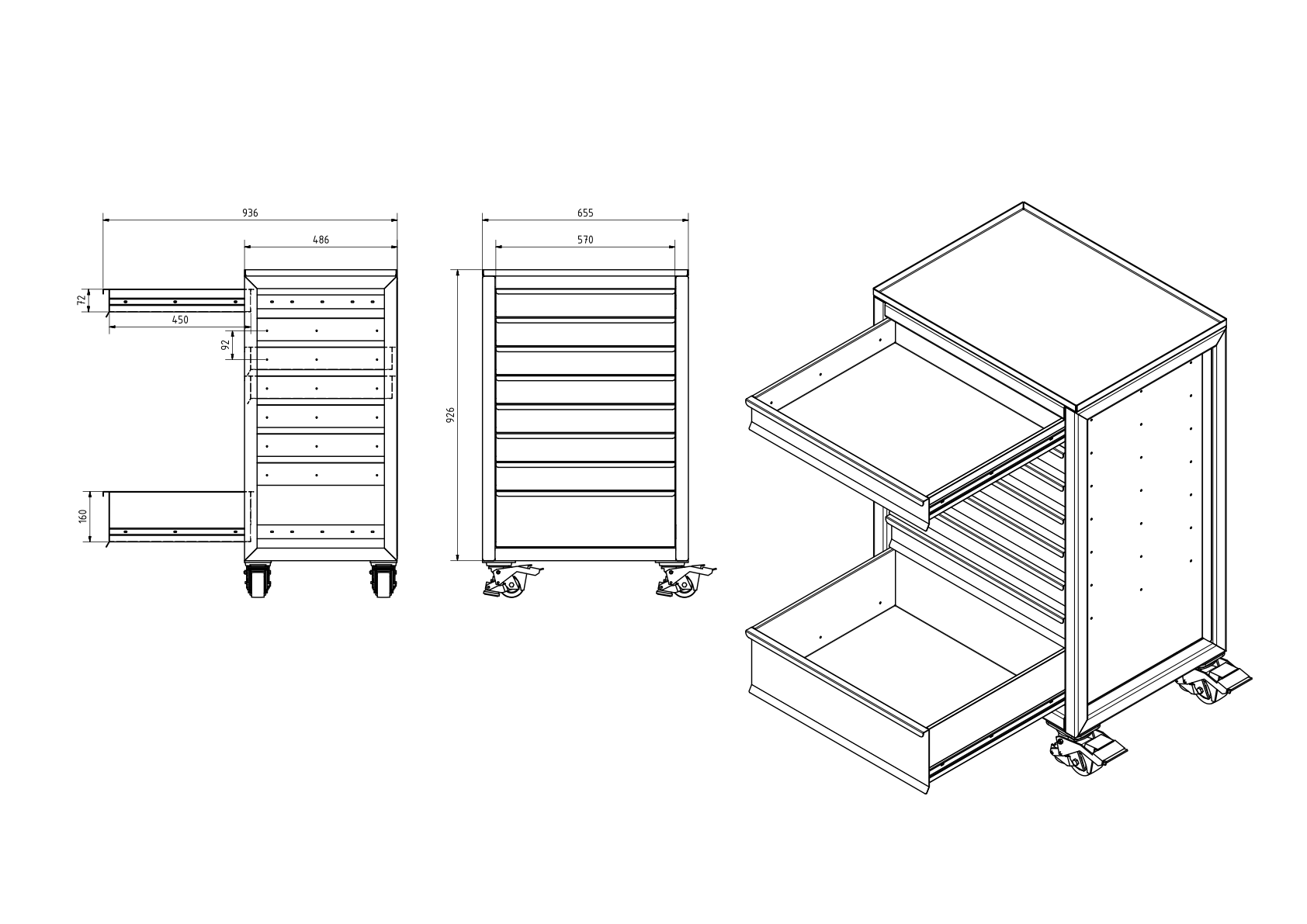 936

486

72

450

92

160

655

570

926