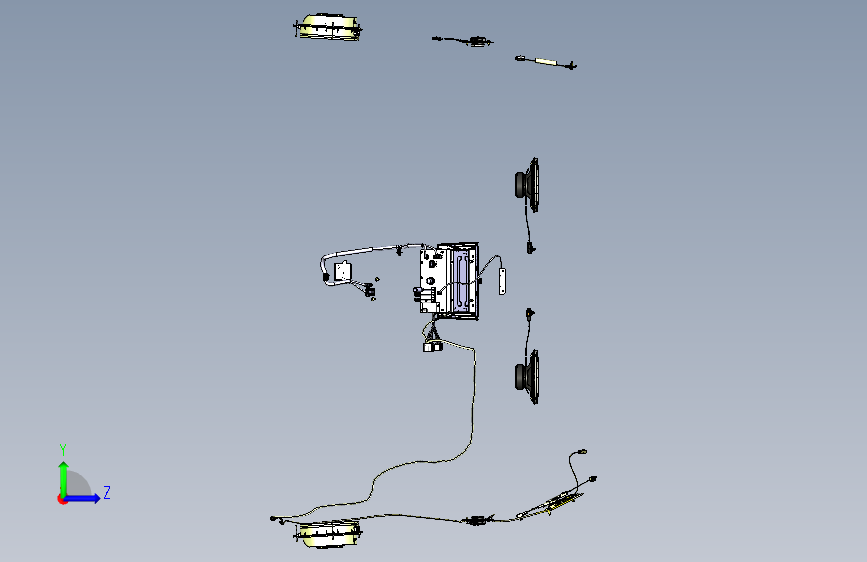 Y
Z