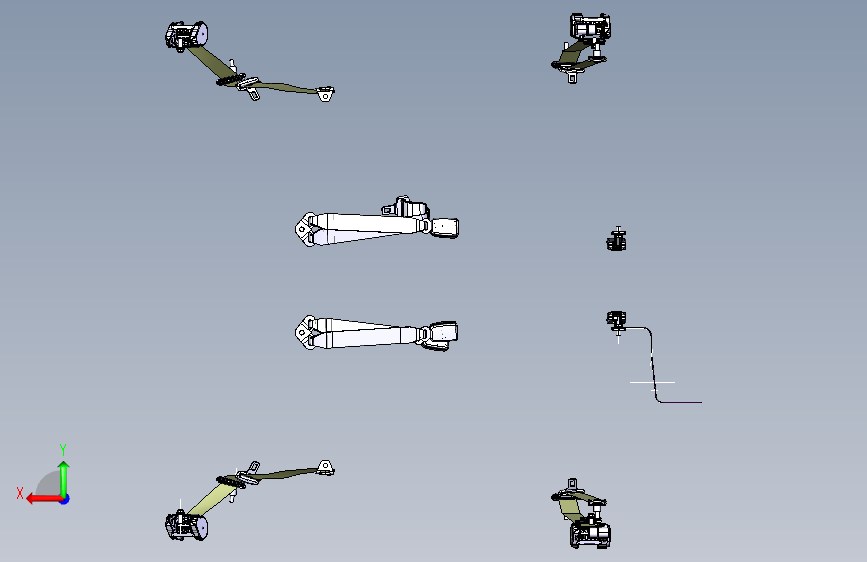 Y
X