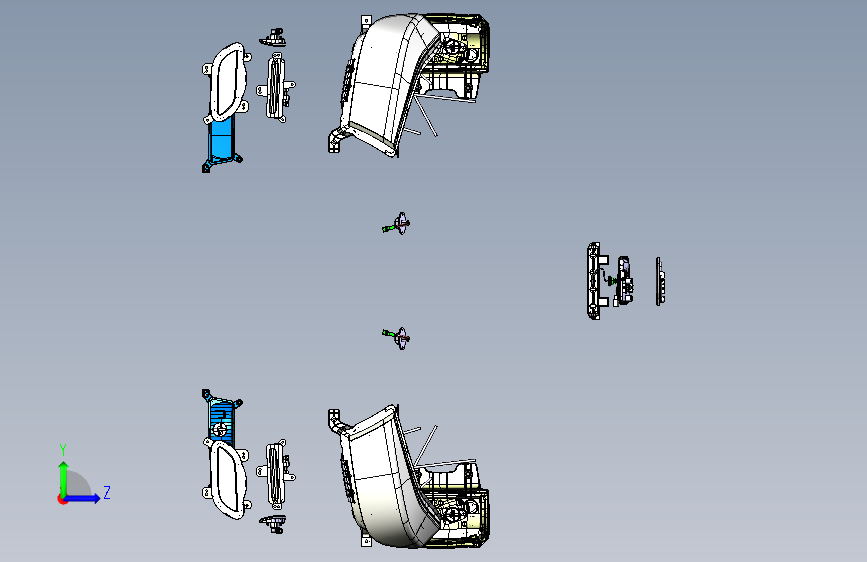 Y
Z