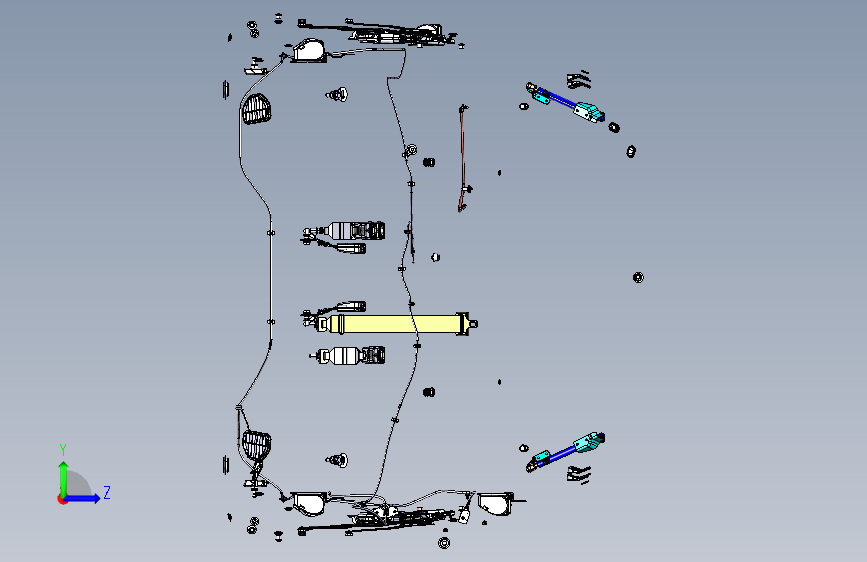 Y
Z