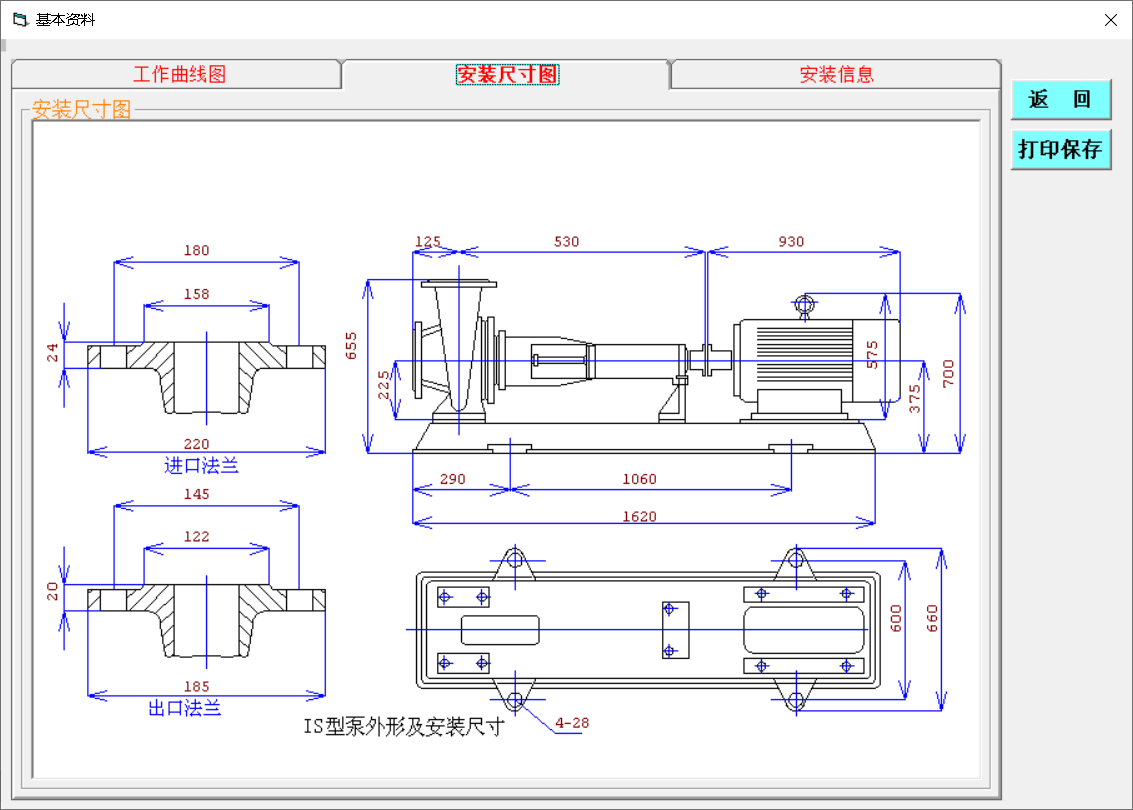 基本资料

工作曲线图
安装尺寸图
安装信息

返 回
打印保存

安装尺寸图

180
158
24
220
进口法兰

145
122
20
185
出口法兰

125
530
930
655
225
575
375
700
290
1060
1620

600
660
4-28

IS型泵外形及安装尺寸