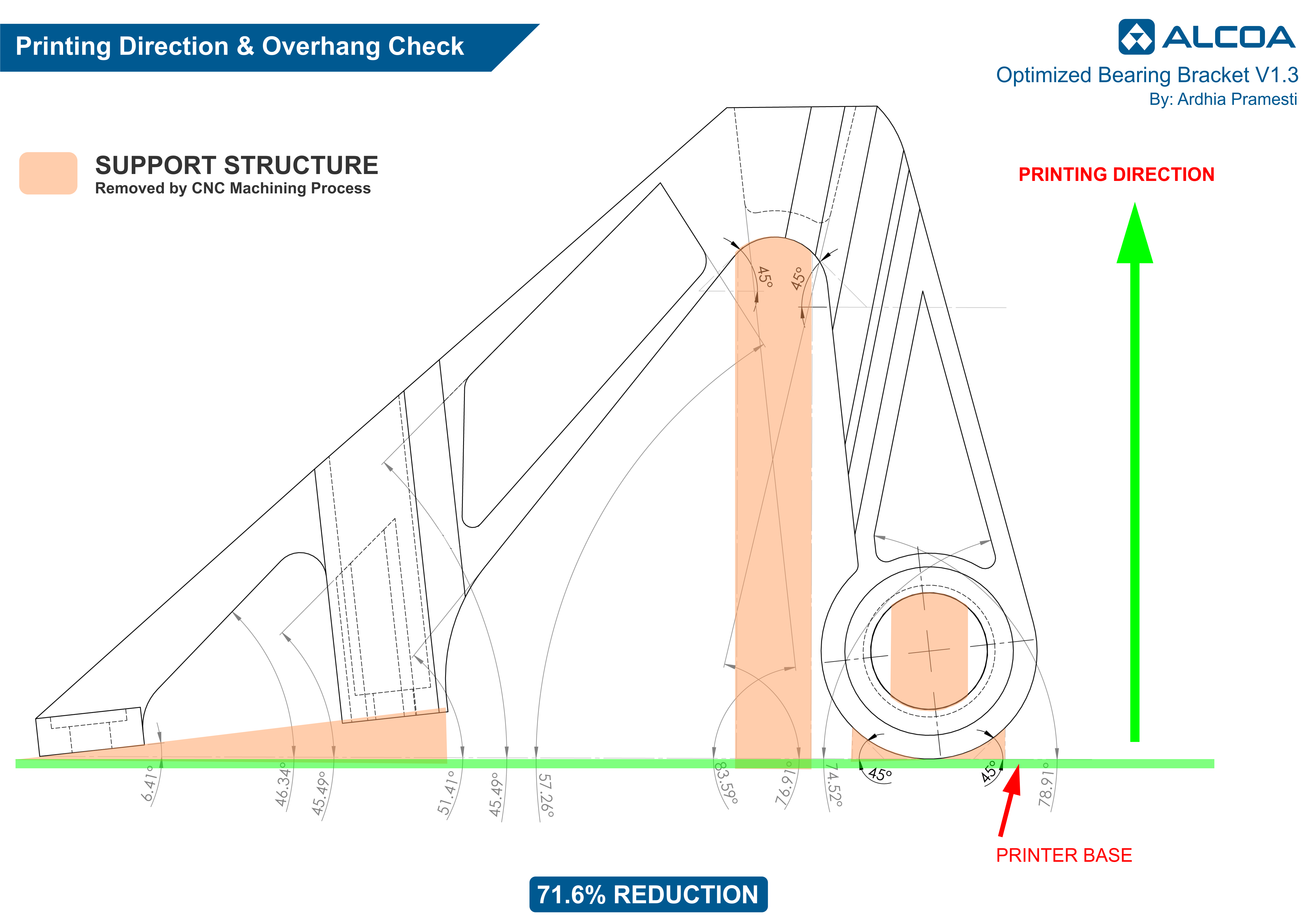 Printing Direction & Overhang Check

ALCOA

Optimized Bearing Bracket V1.3
By: Ardhia Pramesti

SUPPORT STRUCTURE
Removed by CNC Machining Process

PRINTING DIRECTION

45°
45°
6.41°
46.34°
45.49°
51.41°
45.49°
57.26°
83.59°
76.91°
74.52°
45°
45°
78.91°

PRINTER BASE

71.6% REDUCTION