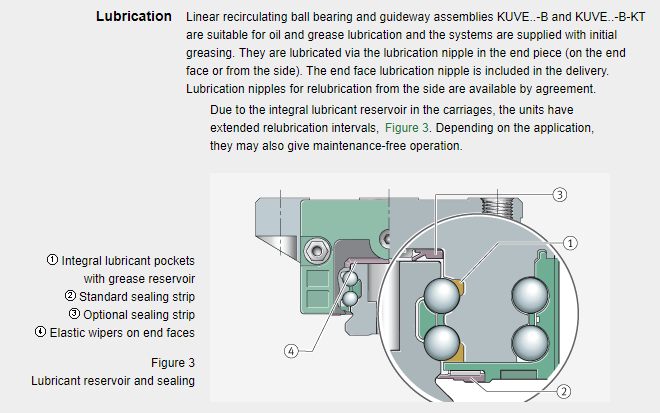 Lubrication

Linear recirculating ball bearing and guideway assemblies KUVE..-B and KUVE..-B-KT are suitable for oil and grease lubrication and the systems are supplied with initial greasing. They are lubricated via the lubrication nipple in the end piece (on the end face or from the side). The end face lubrication nipple is included in the delivery. Lubrication nipples for relubrication from the side are available by agreement.

Due to the integral lubricant reservoir in the carriages, the units have extended relubrication intervals, Figure 3. Depending on the application, they may also give maintenance-free operation.

① Integral lubricant pockets with grease reservoir
② Standard sealing strip
③ Optional sealing strip
④ Elastic wipers on end faces

Figure 3
Lubricant reservoir and sealing

3
1
4
2