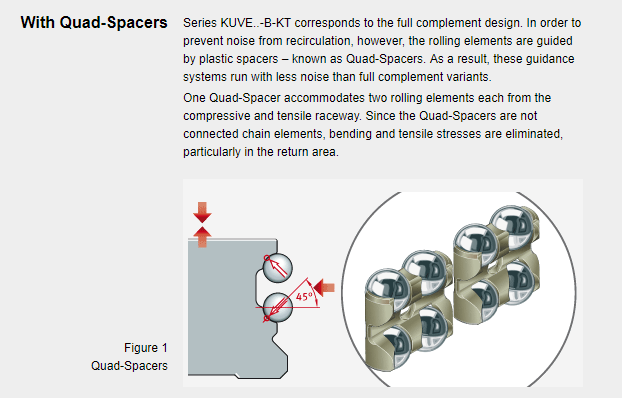 With Quad-Spacers

Series KUVE..-B-KT corresponds to the full complement design. In order to prevent noise from recirculation, however, the rolling elements are guided by plastic spacers – known as Quad-Spacers. As a result, these guidance systems run with less noise than full complement variants.

One Quad-Spacer accommodates two rolling elements each from the compressive and tensile raceway. Since the Quad-Spacers are not connected chain elements, bending and tensile stresses are eliminated, particularly in the return area.

45°

Figure 1
Quad-Spacers