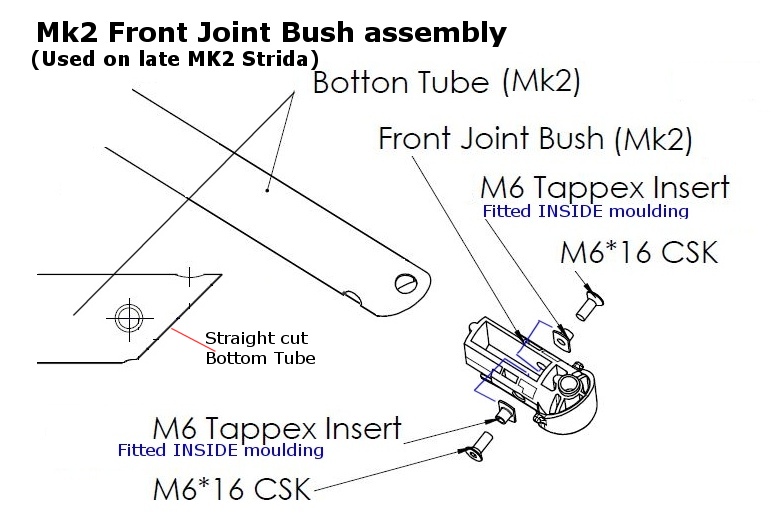 Mk2 Front Joint Bush assembly
(Used on late MK2 Strida)

Botton Tube (Mk2)

Front Joint Bush (Mk2)

M6 Tappex Insert
Fitted INSIDE moulding

M6*16 CSK

Straight cut
Bottom Tube

M6 Tappex Insert
Fitted INSIDE moulding

M6*16 CSK