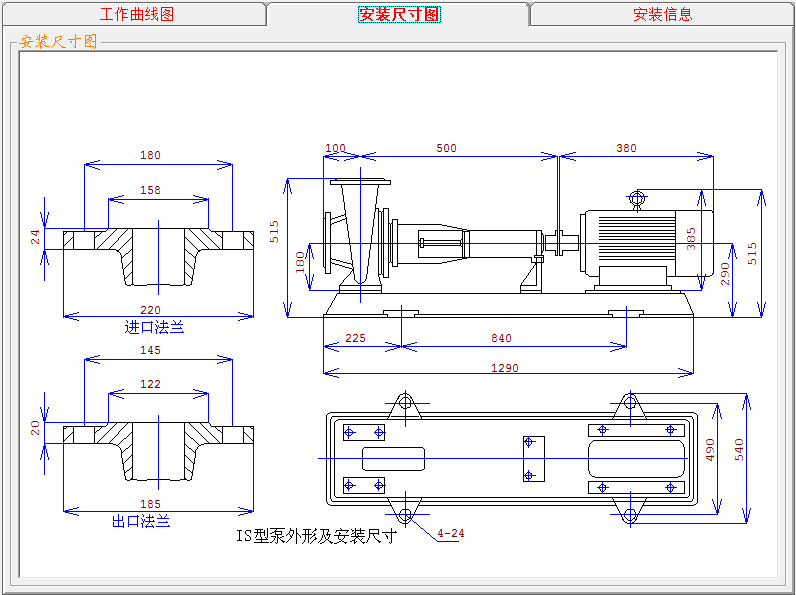 工作曲线图
安装尺寸图
安装信息

安装尺寸图

180
158
24
220
进口法兰

145
122
20
185
出口法兰

100
500
380
515
180
385
290
515
225
840
1290

490
540
4-24

IS型泵外形及安装尺寸