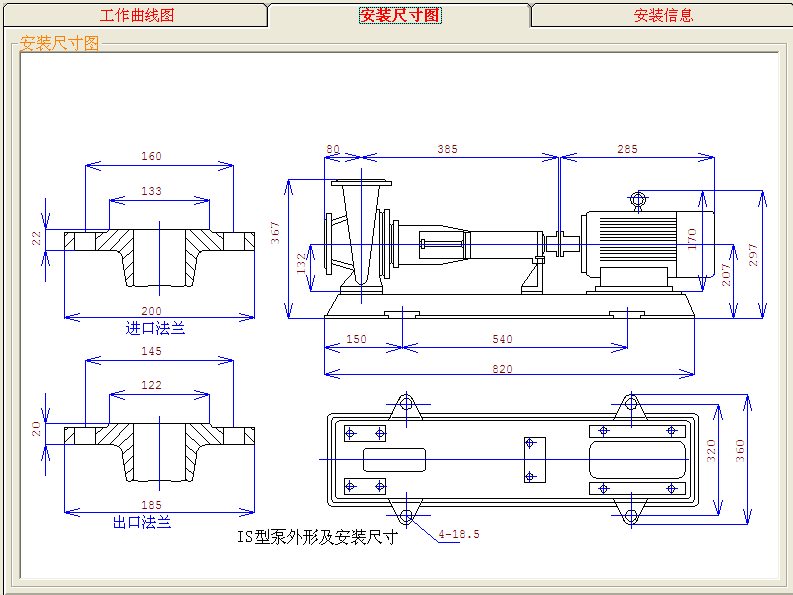 工作曲线图 安装尺寸图 安装信息

安装尺寸图

160
133
22
200
进口法兰

145
122
20
185
出口法兰

80 385 285
367
132
170
207
297
150 540
820

320
360
4-18.5

IS型泵外形及安装尺寸