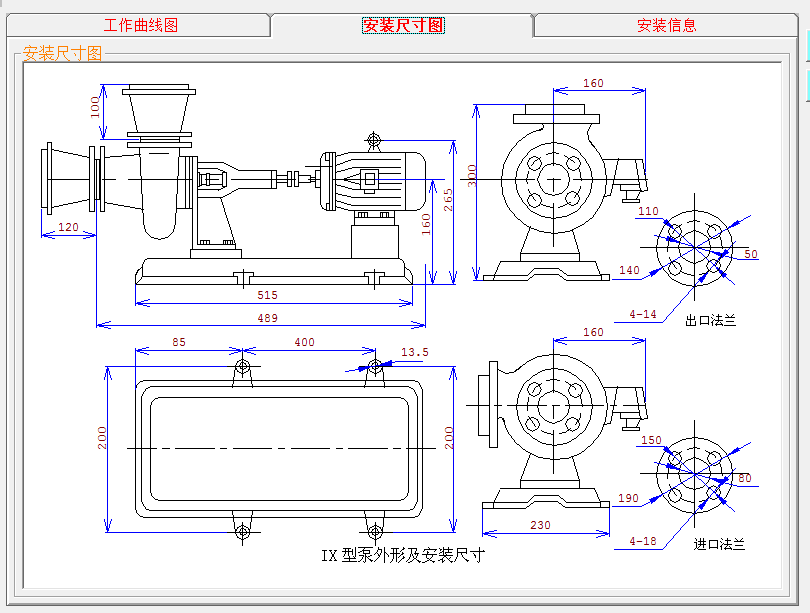 工作曲线图 安装尺寸图 安装信息

安装尺寸图

100
120
515
489
160
265
160
300
110
50
140
4-14
出口法兰
85
400
13.5
200
200
160
150
80
190
230
4-18
进口法兰

IX 型泵外形及安装尺寸