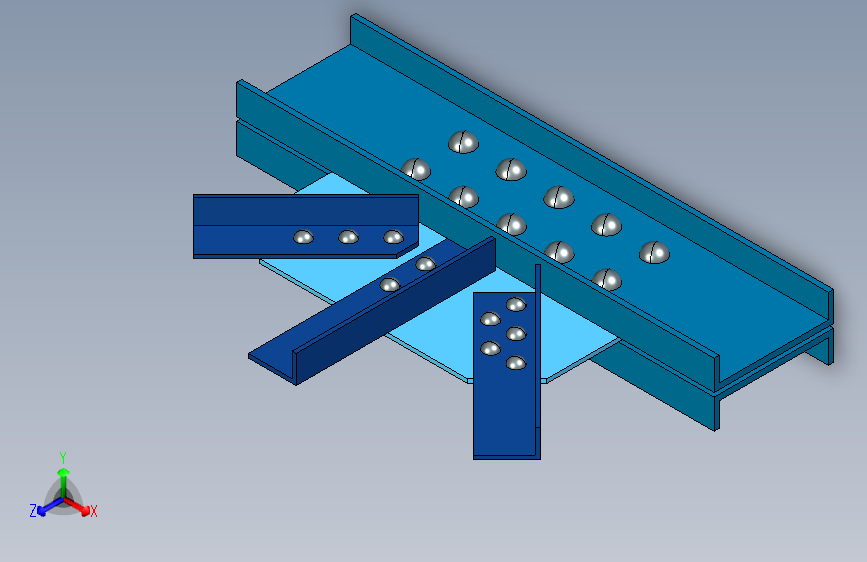 Y
Z
X