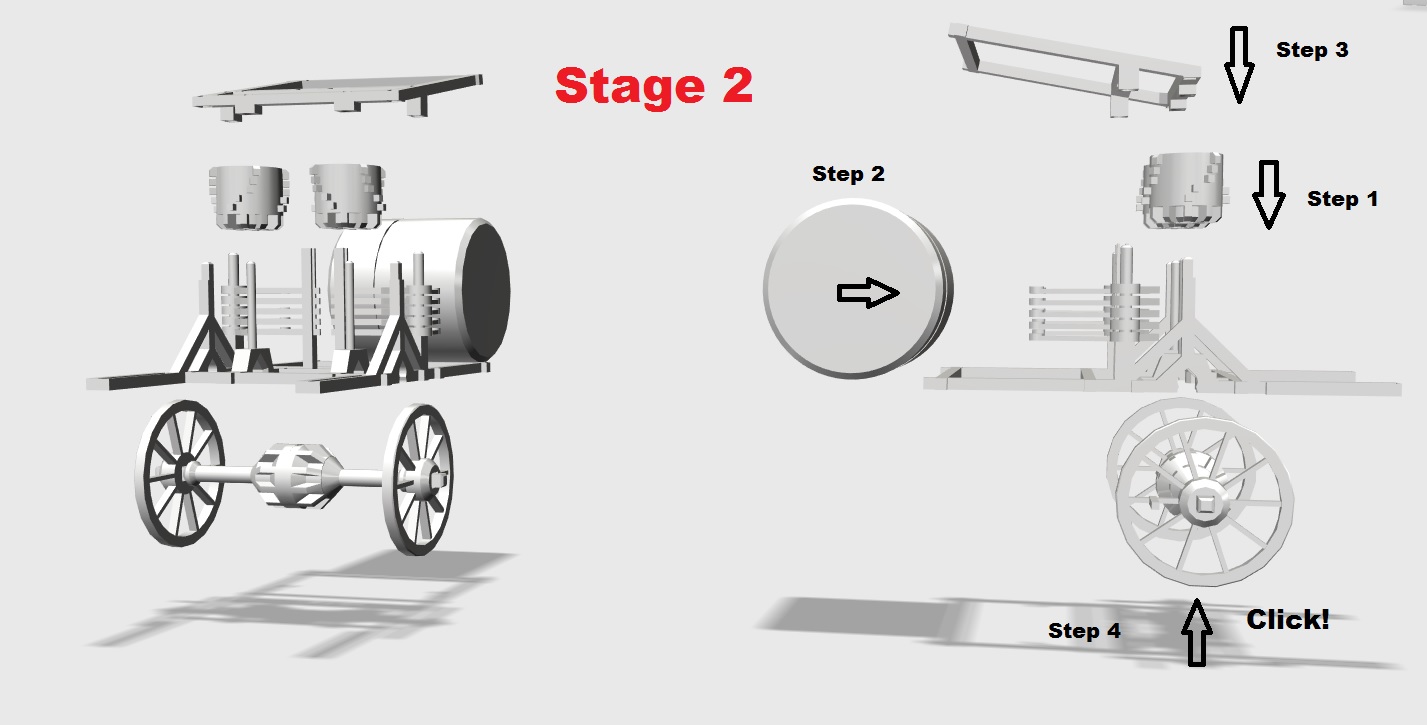 Stage 2

Step 3

Step 2

Step 1

Step 4

Click!