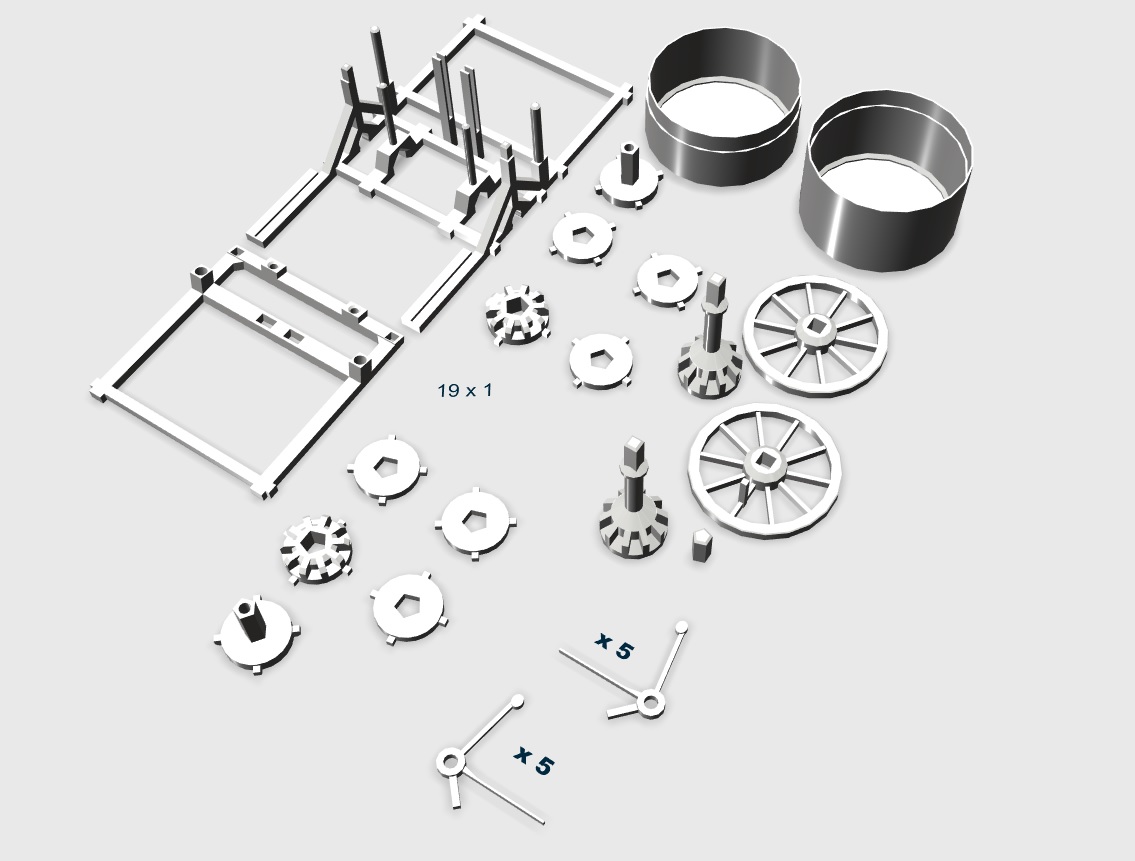 19 x 1

x 5

x 5