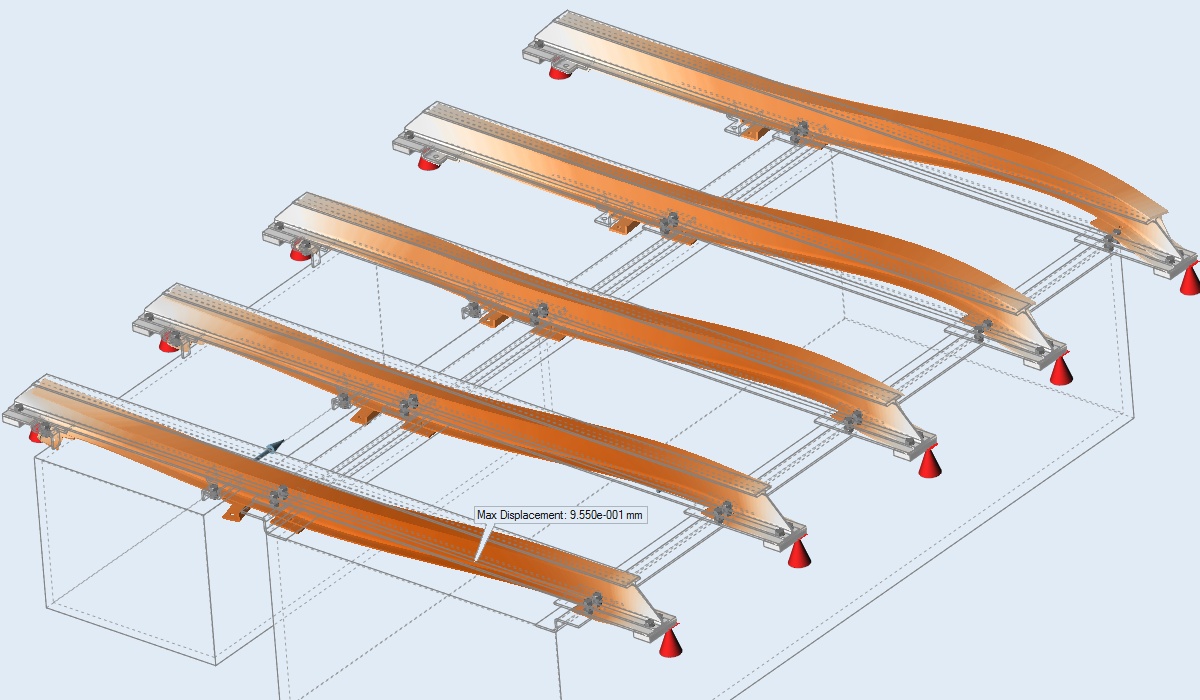 Max Displacement: 9.550e-001 mm