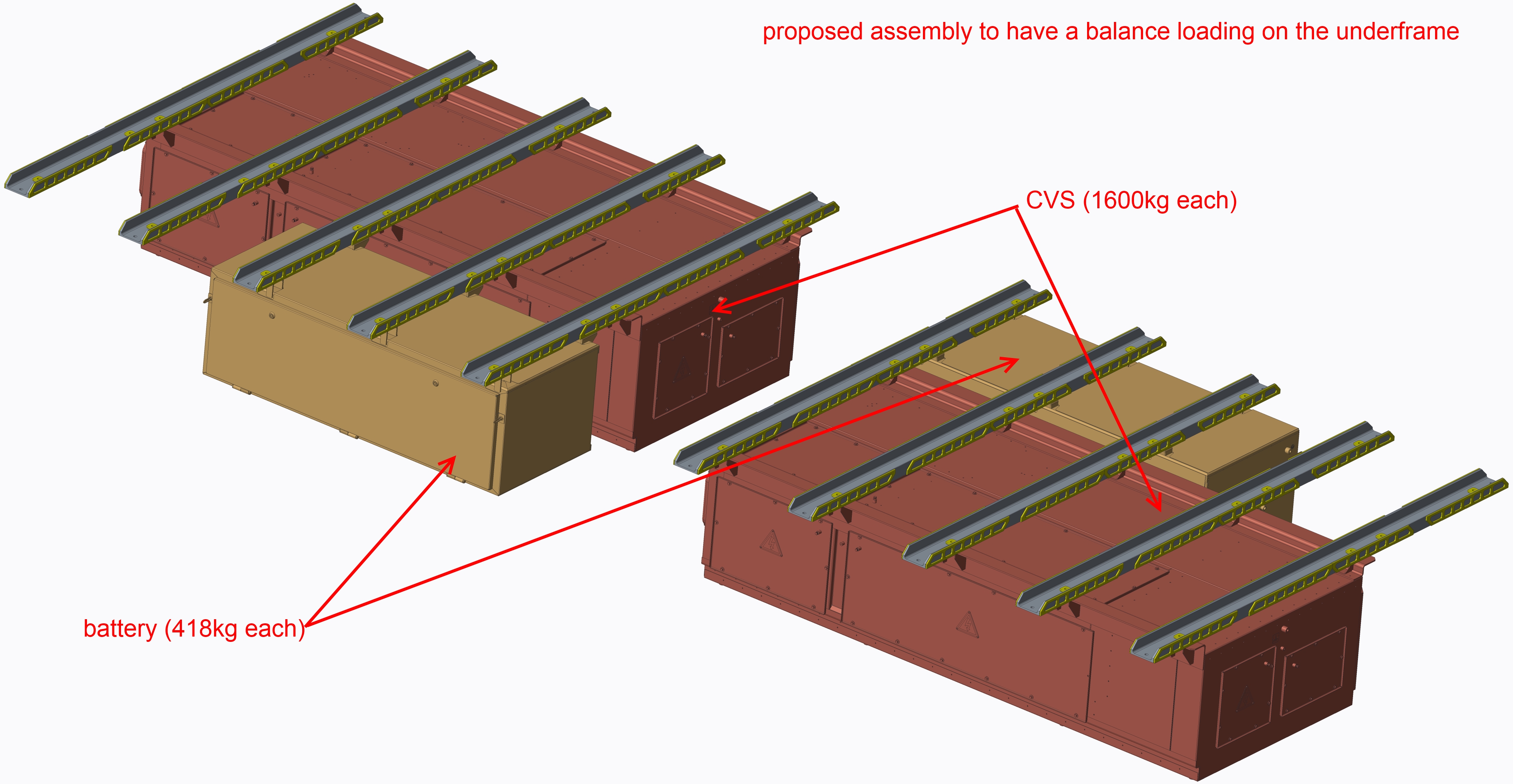 proposed assembly to have a balance loading on the underframe

CVS (1600kg each)

battery (418kg each)