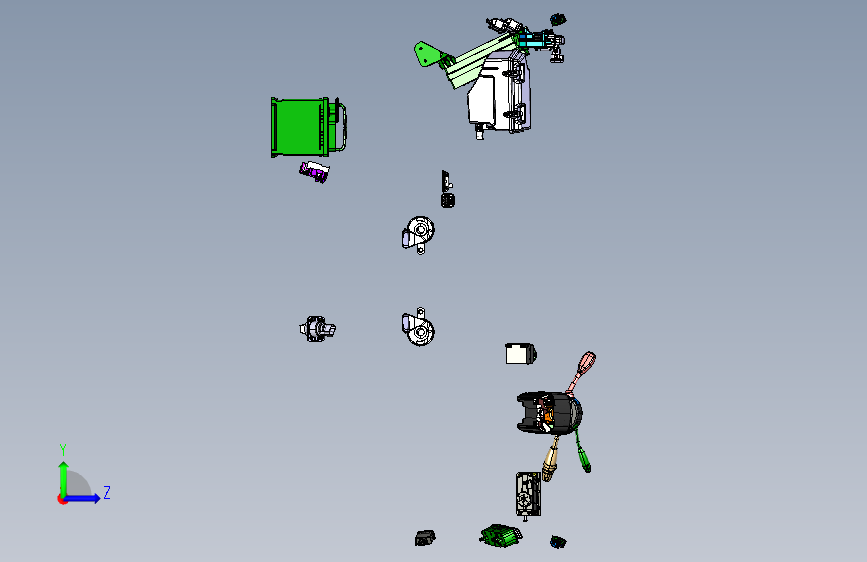 Y
Z