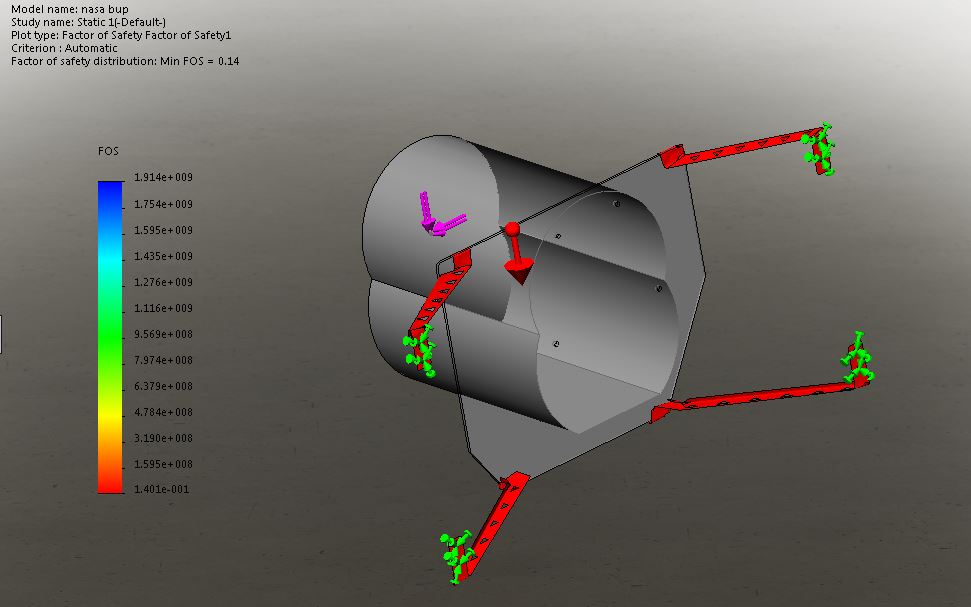 Model name: nasa bup
Study name: Static 1(-Default-)
Plot type: Factor of Safety Factor of Safety1
Criterion : Automatic
Factor of safety distribution: Min FOS = 0.14

FOS

1.914e+009
1.754e+009
1.595e+009
1.435e+009
1.276e+009
1.116e+009
9.569e+008
7.974e+008
6.379e+008
4.784e+008
3.190e+008
1.595e+008
1.401e-001