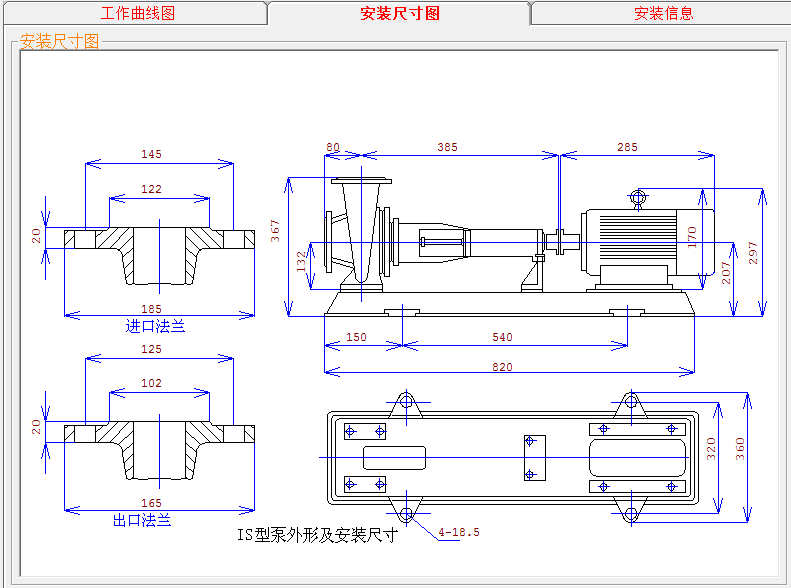 工作曲线图
安装尺寸图
安装信息

安装尺寸图

145
122
20
185
进口法兰

125
102
20
165
出口法兰

80
385
285
367
132
170
207
297
150
540
820

320
360
4-18.5

IS型泵外形及安装尺寸