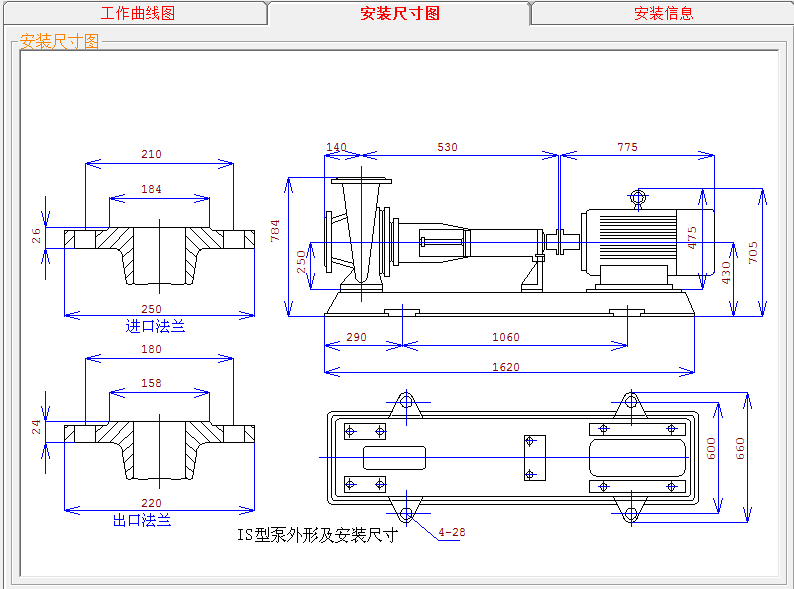 工作曲线图 安装尺寸图 安装信息

安装尺寸图

210
184
26
250
进口法兰

180
158
24
220
出口法兰

140 530 775
784
250
475
430
705
290 1060
1620

600
660
4-28

IS型泵外形及安装尺寸