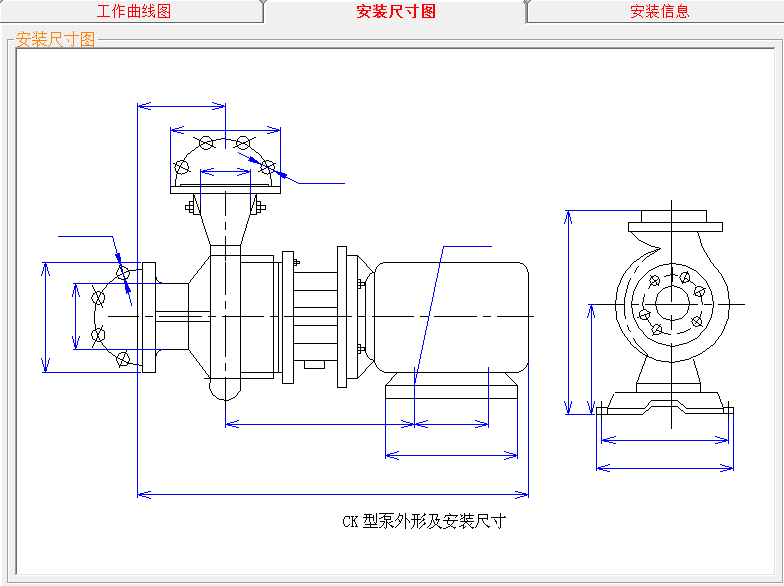 工作曲线图 安装尺寸图 安装信息

安装尺寸图

CK 型泵外形及安装尺寸