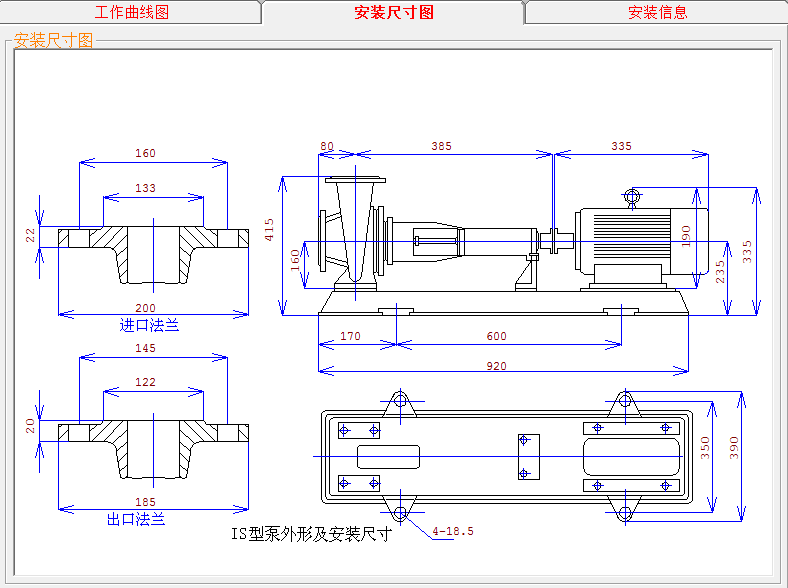 工作曲线图

安装尺寸图

安装信息

安装尺寸图

160

133

22

200

进口法兰

145

122

20

185

出口法兰

80

385

335

415

160

190

235

335

170

600

920

350

390

4-18.5

IS型泵外形及安装尺寸