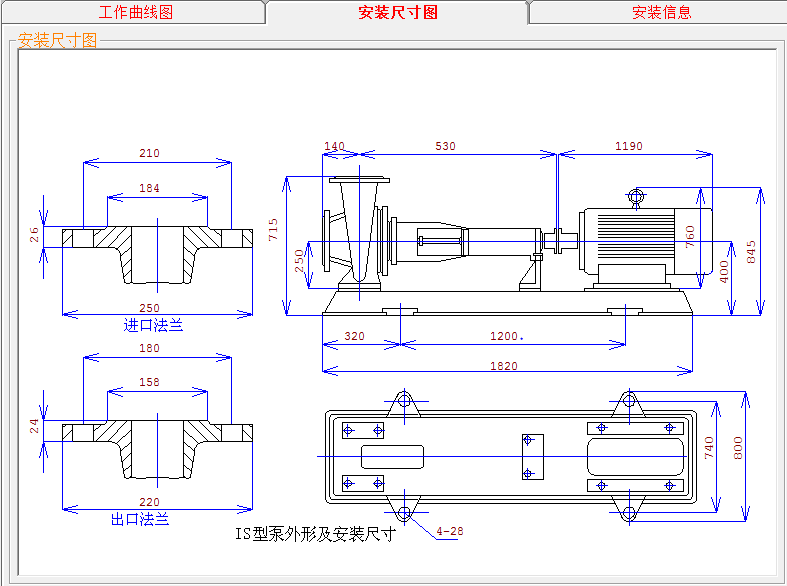 工作曲线图
安装尺寸图
安装信息

安装尺寸图

210
184
26
250
进口法兰

180
158
24
220
出口法兰

140
530
1190
715
250
760
400
845
320
1200.
1820

740
800
4-28

IS型泵外形及安装尺寸