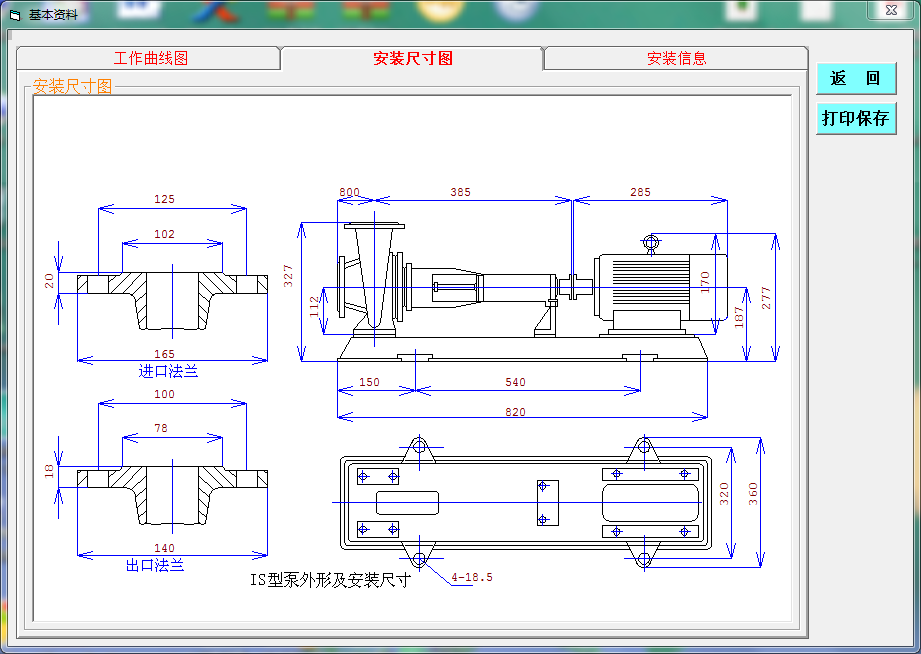 基本资料

工作曲线图
安装尺寸图
安装信息

返 回
打印保存

安装尺寸图

125
102
20
165
进口法兰

100
78
18
140
出口法兰

800
385
285
327
112
170
187
277
150
540
820

320
360
4-18.5

IS型泵外形及安装尺寸