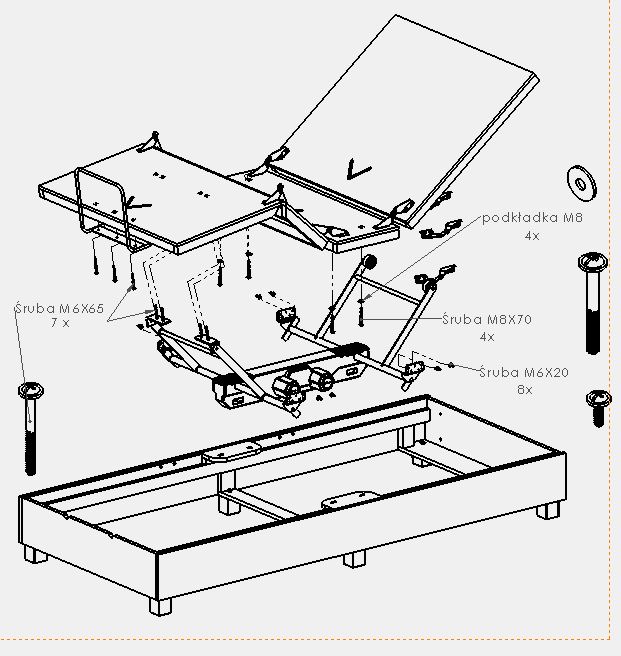 podkładka M8
4x

Śruba M6X65
7 x

Śruba M8X70
4x

Śruba M6X20
8x