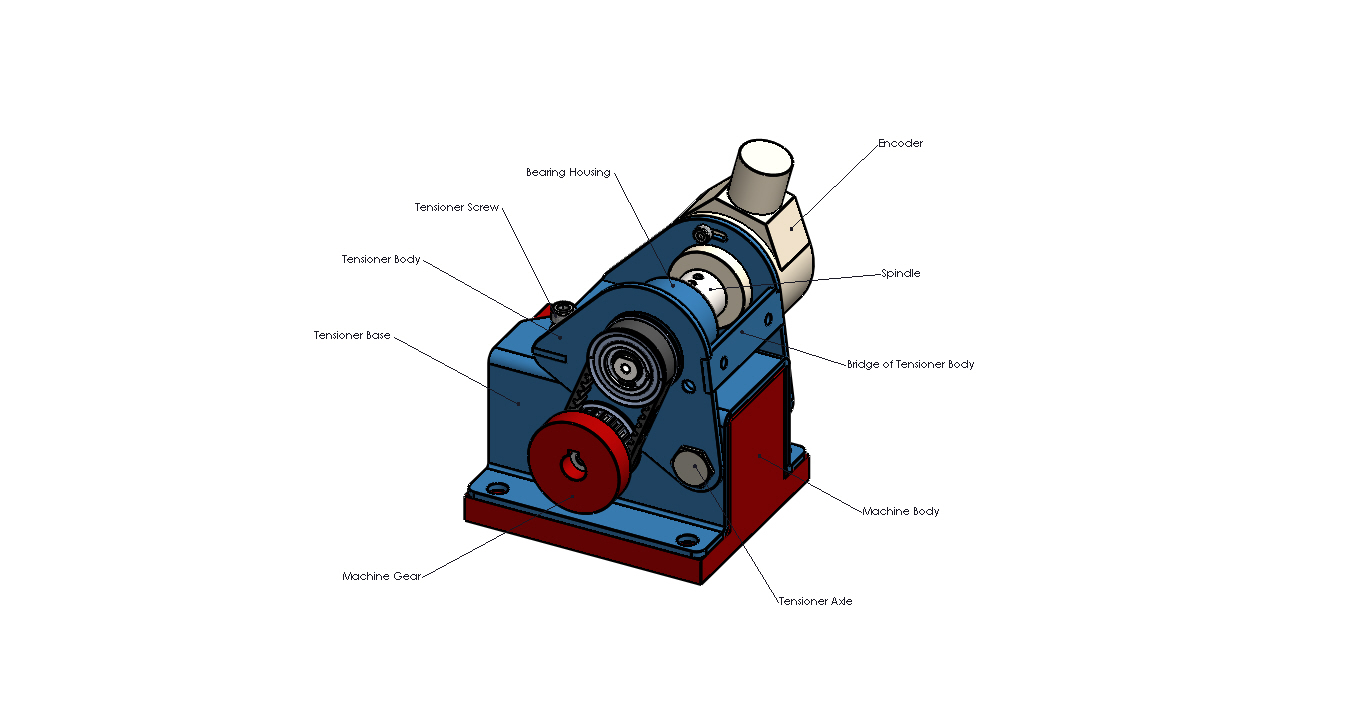 Encoder

Bearing Housing

Tensioner Screw

Tensioner Body

Spindle

Tensioner Base

Bridge of Tensioner Body

Machine Body

Machine Gear

Tensioner Axle