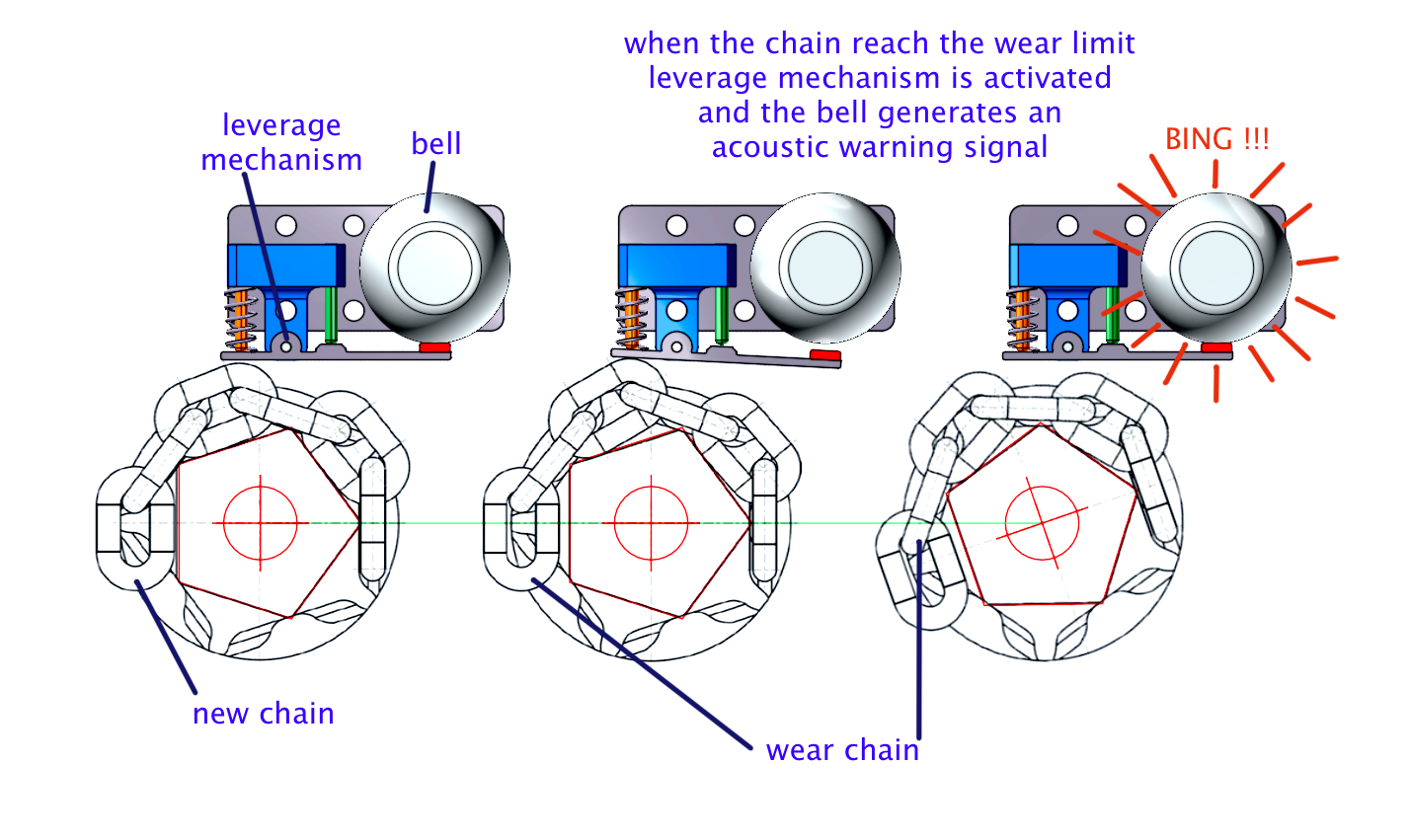 when the chain reach the wear limit leverage mechanism is activated and the bell generates an acoustic warning signal

leverage mechanism

bell

BING !!!

new chain

wear chain