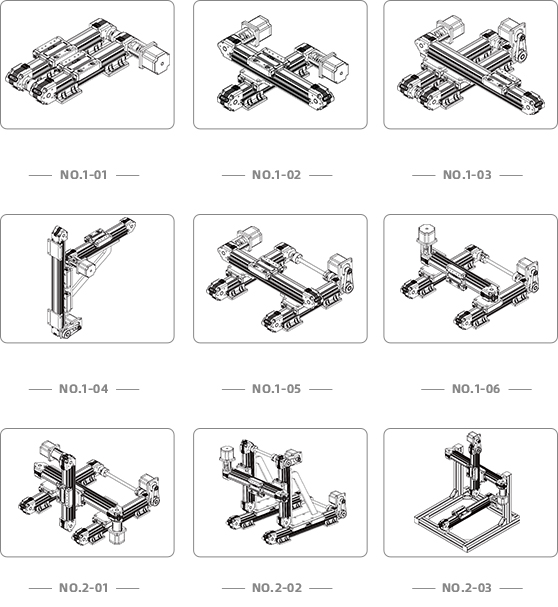 NO.1-01

NO.1-02

NO.1-03

NO.1-04

NO.1-05

NO.1-06

NO.2-01

NO.2-02

NO.2-03