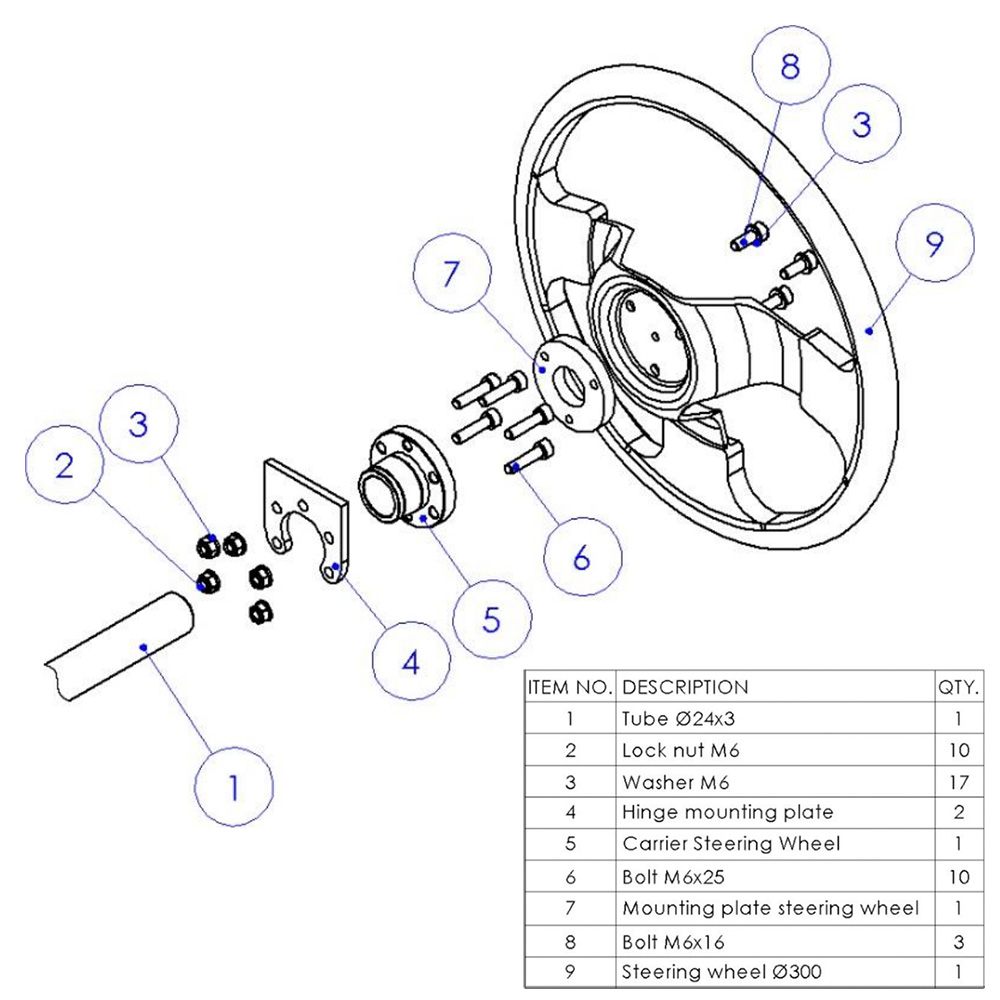 8
3
9
7
3
2
6
5
4
1

| ITEM NO. | DESCRIPTION | QTY. |
|---|---|---|
| 1 | Tube Ø24x3 | 1 |
| 2 | Lock nut M6 | 10 |
| 3 | Washer M6 | 17 |
| 4 | Hinge mounting plate | 2 |
| 5 | Carrier Steering Wheel | 1 |
| 6 | Bolt M6x25 | 10 |
| 7 | Mounting plate steering wheel | 1 |
| 8 | Bolt M6x16 | 3 |
| 9 | Steering wheel Ø300 | 1 |