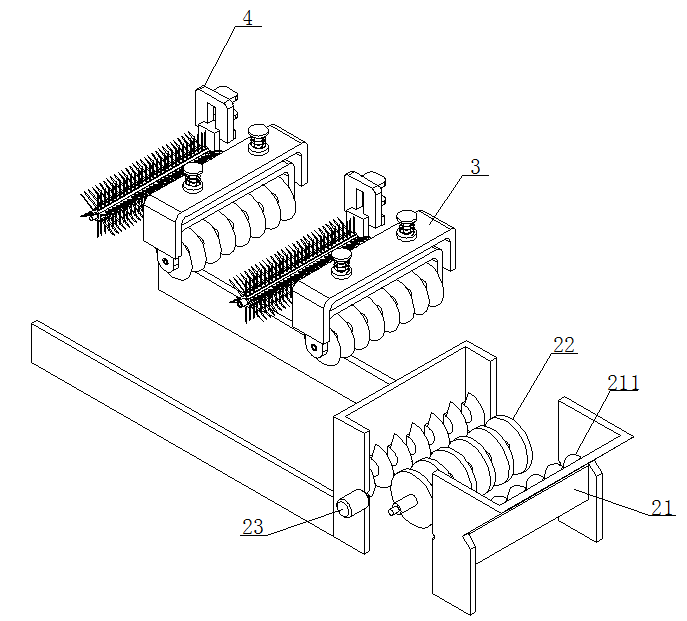 4
3
22
211
21
23