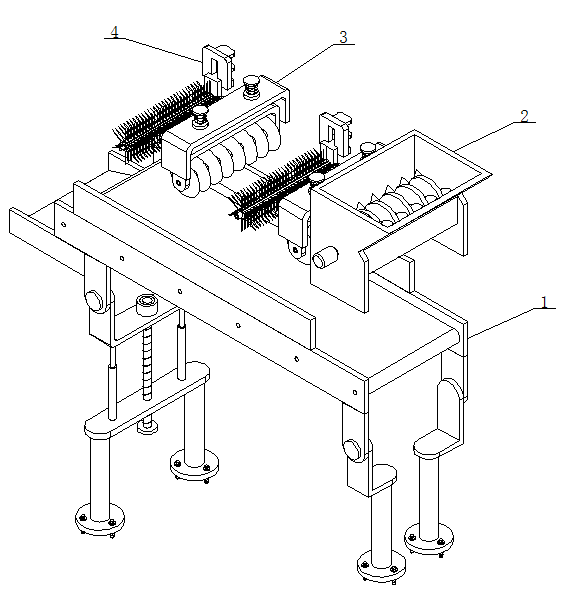 4
3
2
1