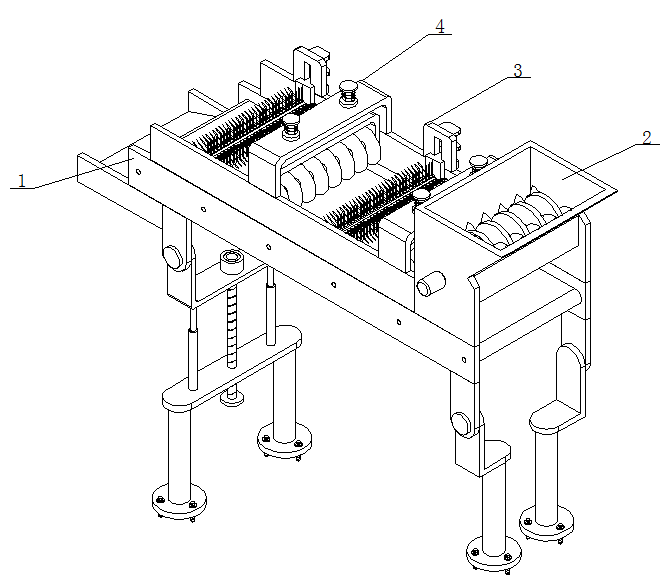 4
3
2
1