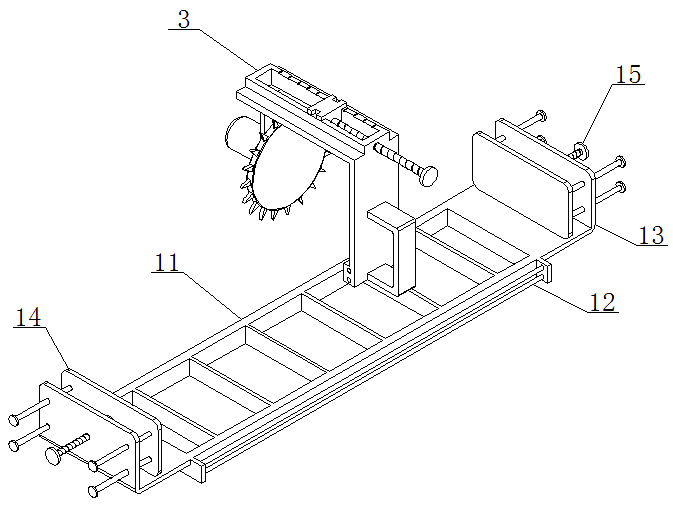 3
15
13
11
12
14