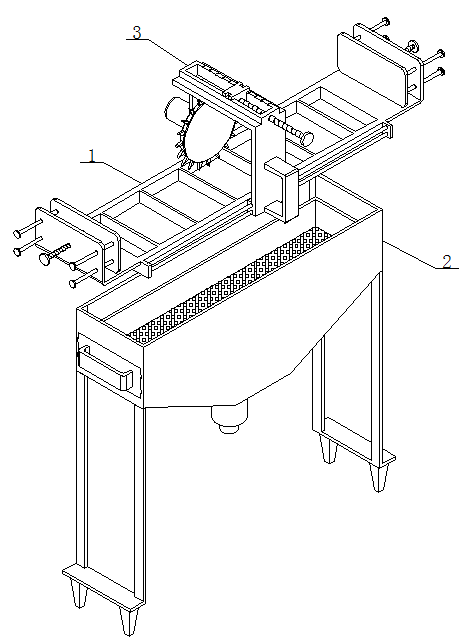 3

1

2