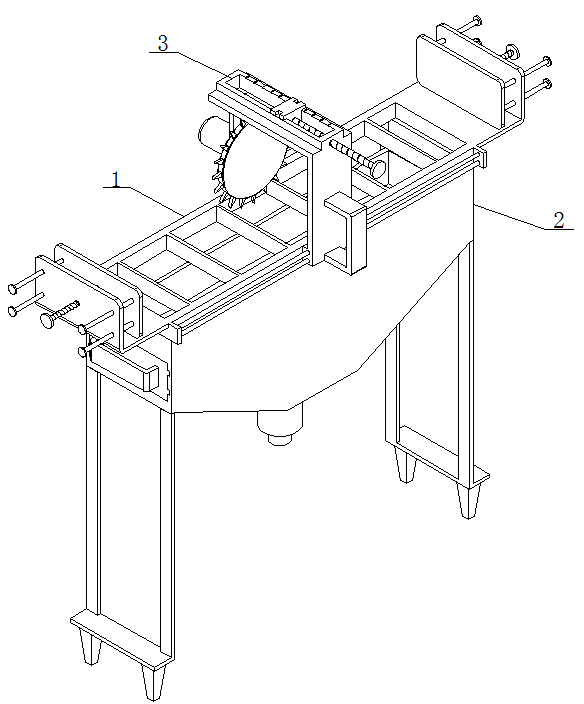 3
1
2