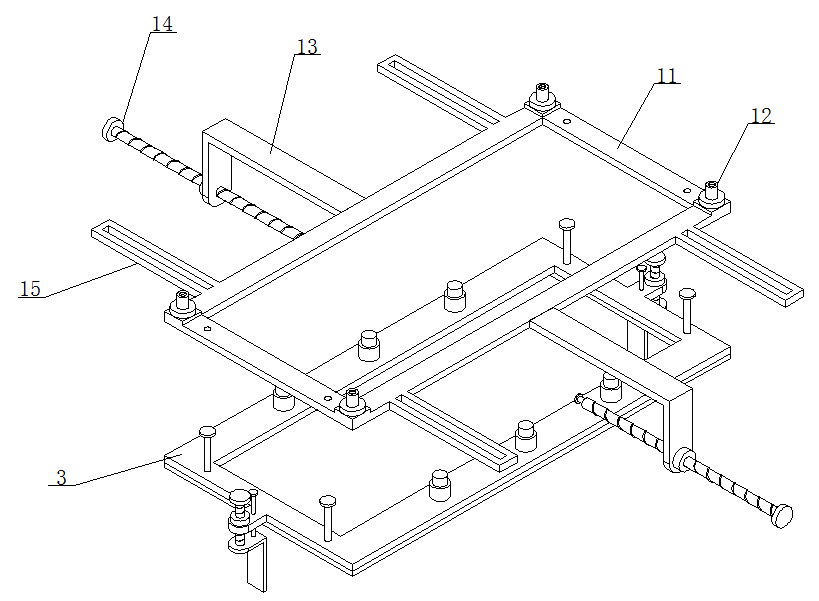 14
13
11
12
15
3