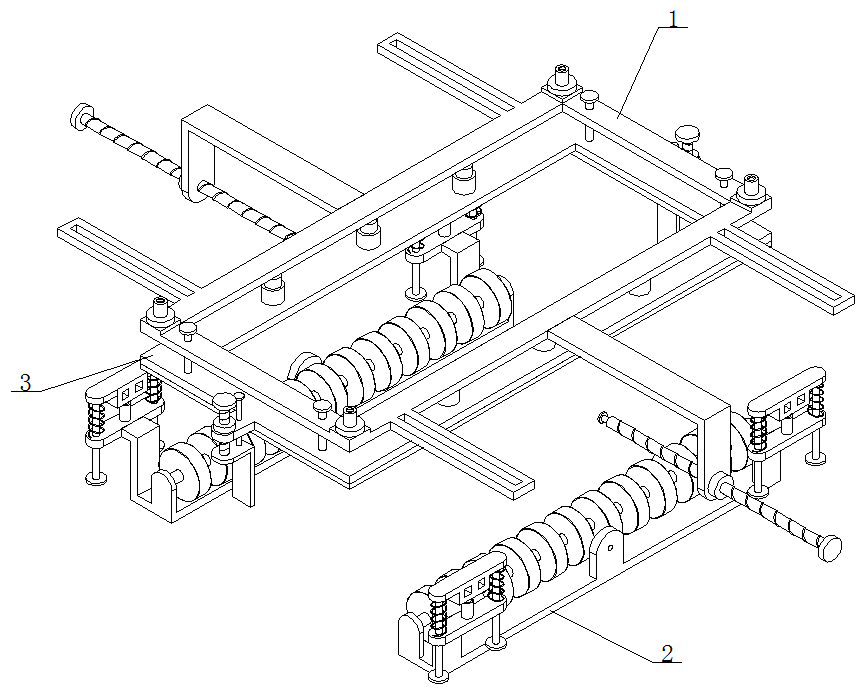 1
3
2