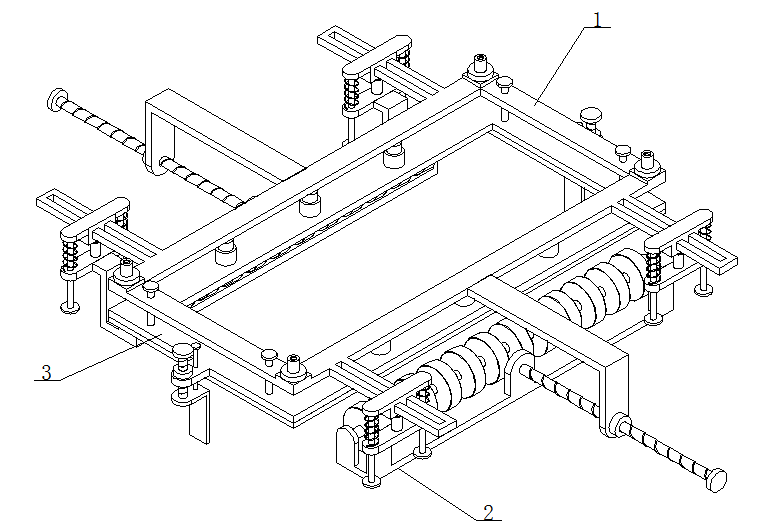 1
3
2