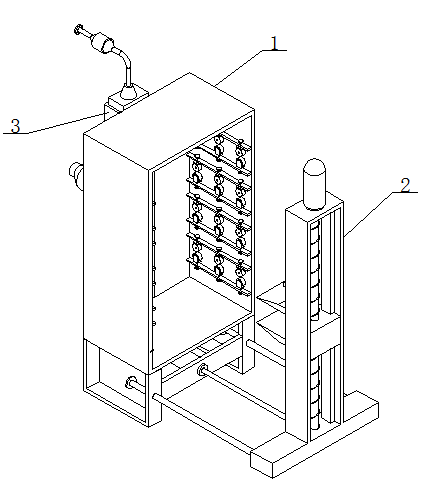 1
3
2