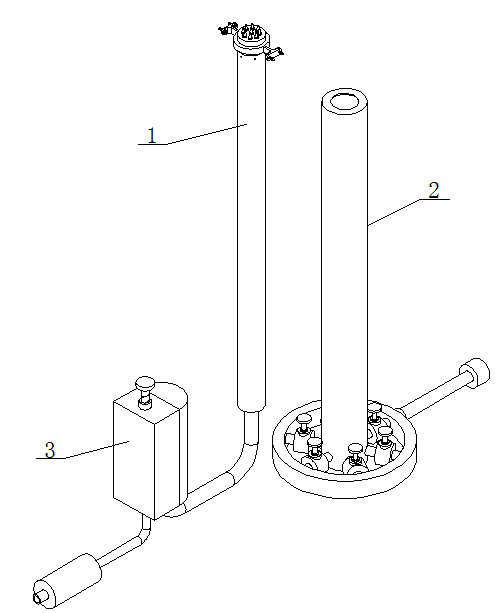 1

2

3