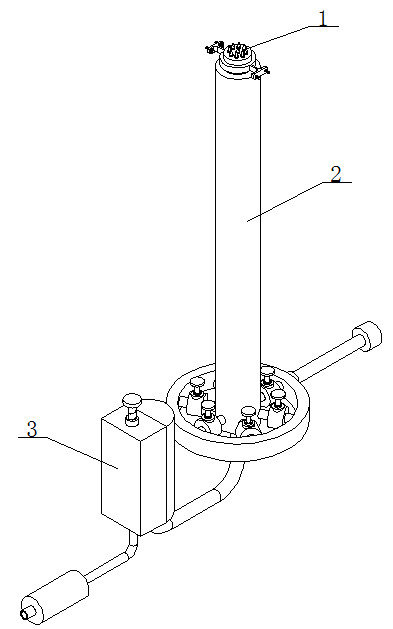 1
2
3