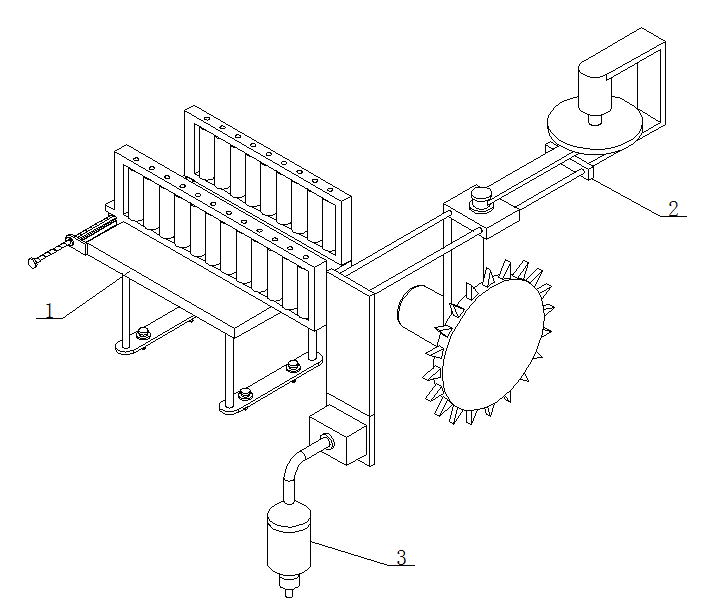 1
2
3