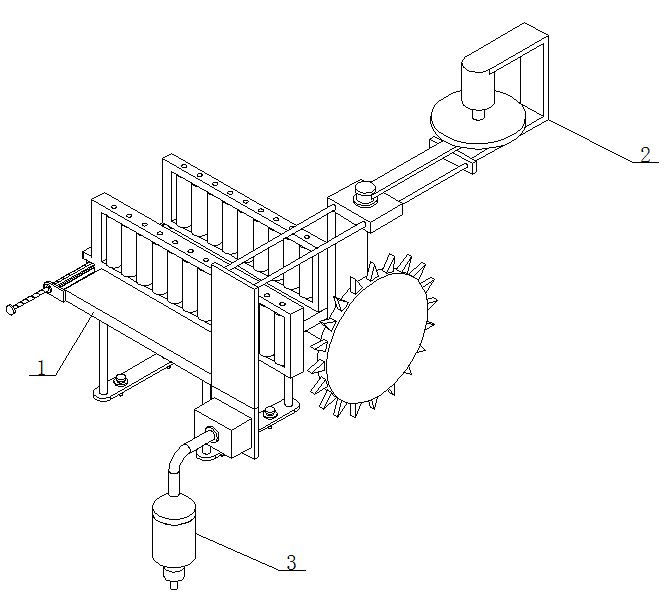 2

1

3