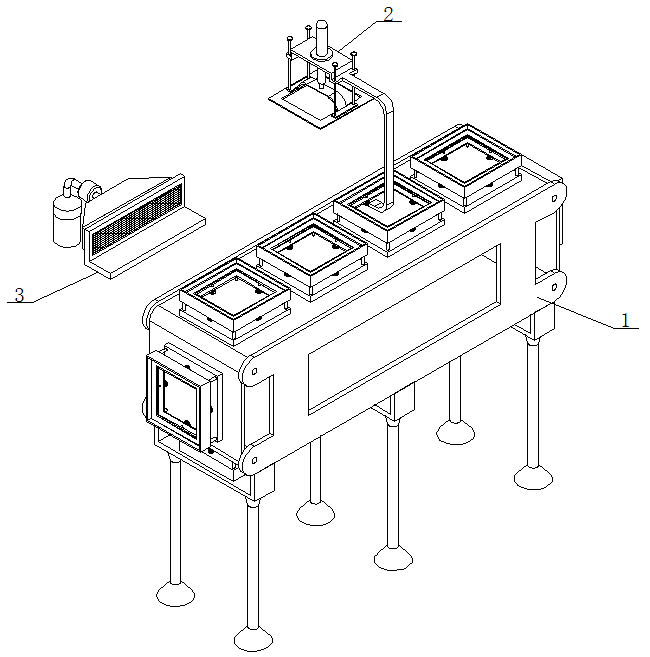 2
3
1